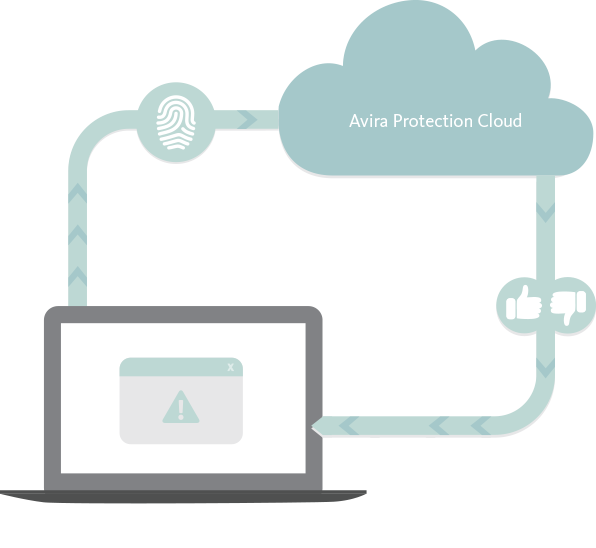 Avira Protection Cloud

x